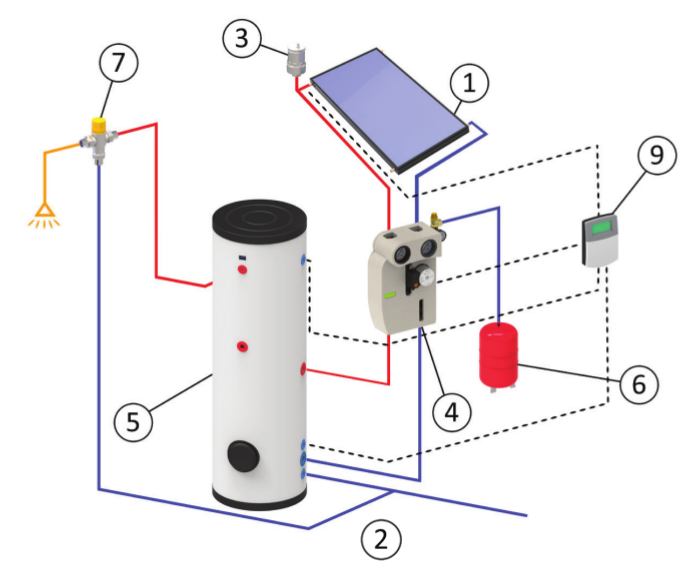 7
3
1
9
5
4
6
2